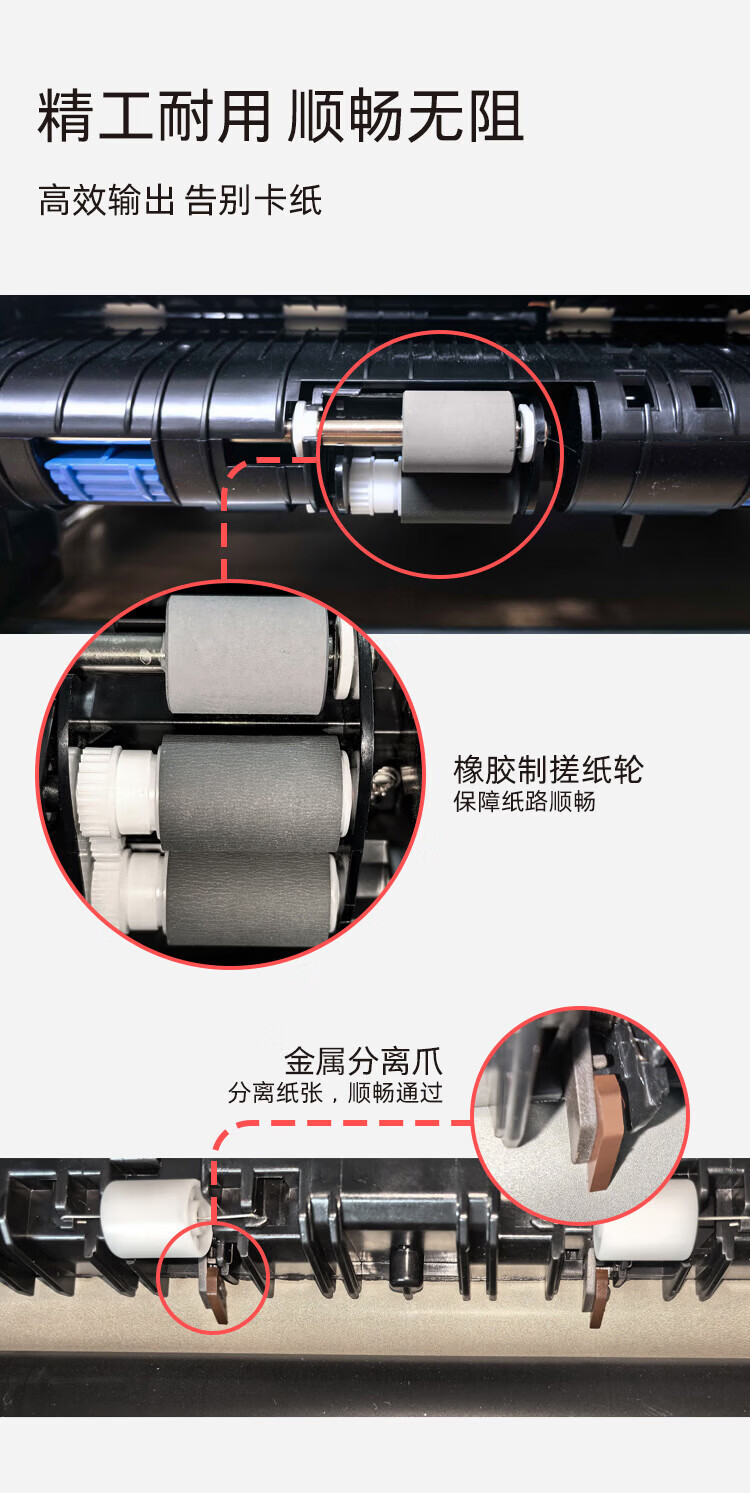 精工耐用 顺畅无阻

高效输出 告别卡纸

橡胶制搓纸轮
保障纸路顺畅

金属分离爪
分离纸张，顺畅通过