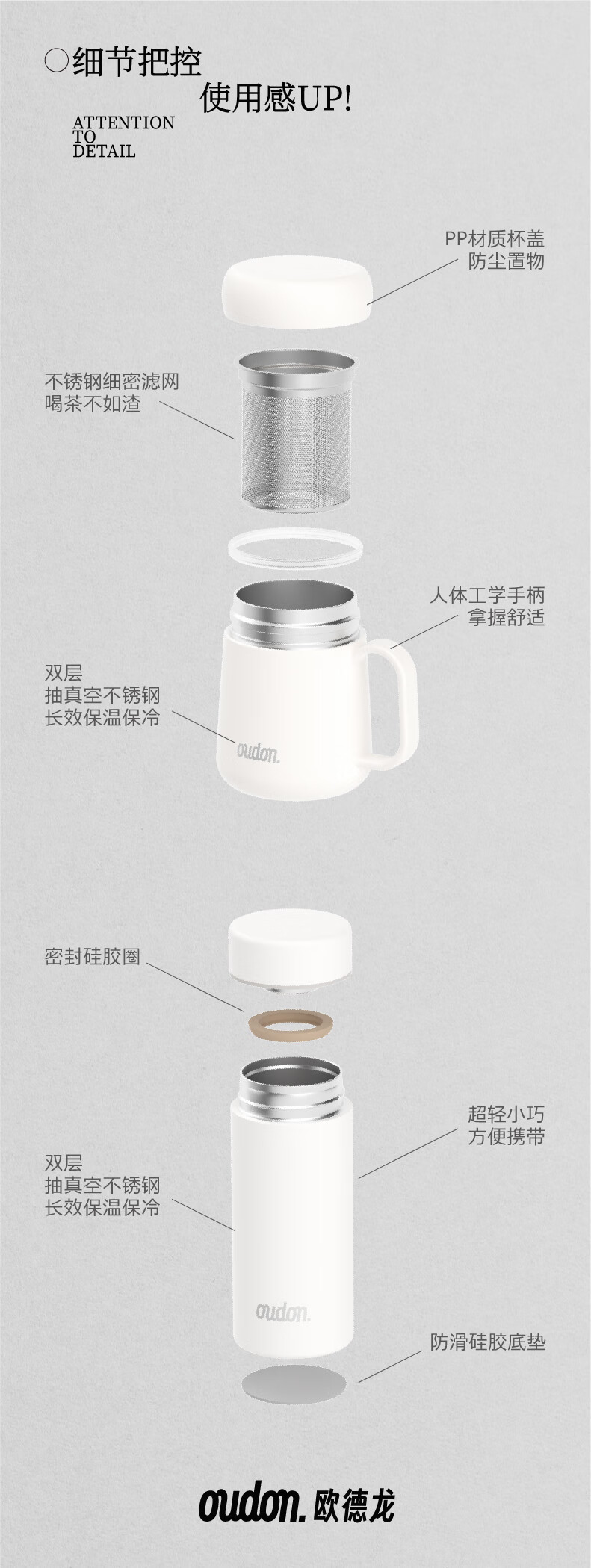 ○细节把控
使用感UP!

ATTENTION
TO
DETAIL

PP材质杯盖
防尘置物

不锈钢细密滤网
喝茶不如渣

人体工学手柄
拿握舒适

双层
抽真空不锈钢
长效保温保冷

oudon.

密封硅胶圈

超轻小巧
方便携带

双层
抽真空不锈钢
长效保温保冷

oudon.

防滑硅胶底垫

oudon. 欧德龙