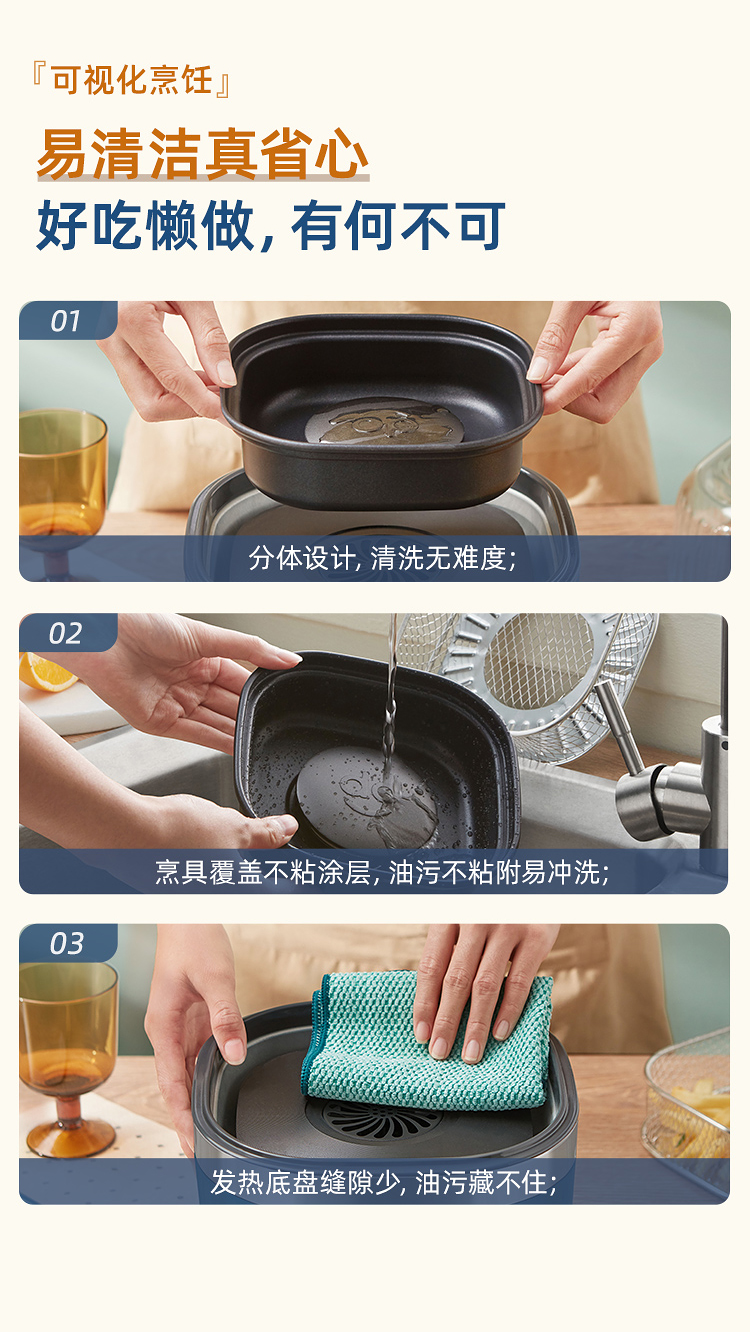 『可视化烹饪』

易清洁真省心

好吃懒做, 有何不可

01

分体设计, 清洗无难度;

02

烹具覆盖不粘涂层, 油污不粘附易冲洗;

03

发热底盘缝隙少, 油污藏不住;